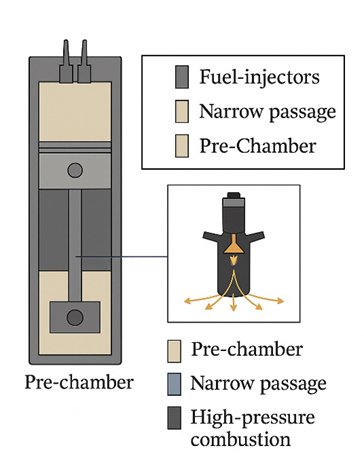 Fuel-injectors
Narrow passage
Pre-Chamber

Pre-chamber

Pre-chamber
Narrow passage
High-pressure combustion